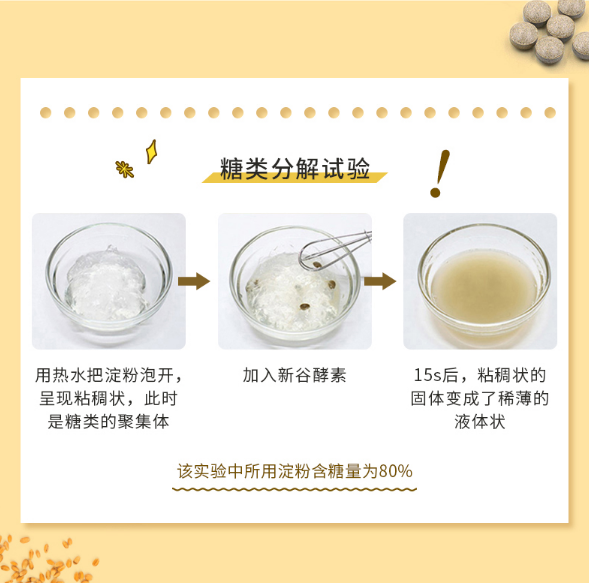 糖类分解试验

用热水把淀粉泡开，呈现粘稠状，此时是糖类的聚集体

加入新谷酵素

15s后，粘稠状的固体变成了稀薄的液体状

该实验中所用淀粉含糖量为80%