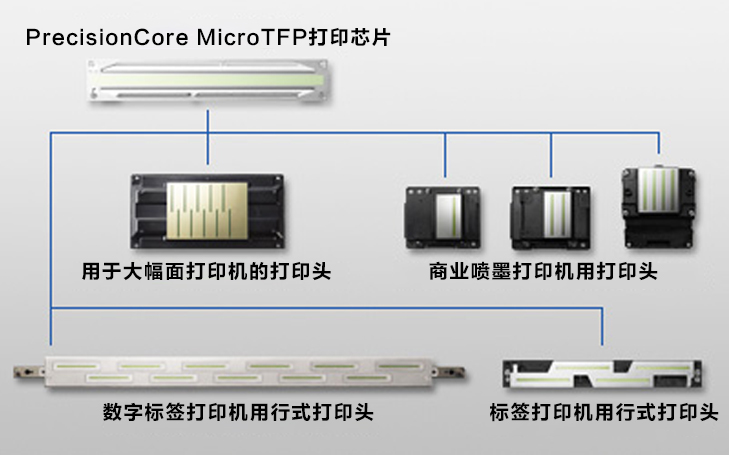 PrecisionCore MicroTFP打印芯片

用于大幅面打印机的打印头

商业喷墨打印机用打印头

数字标签打印机用行式打印头

标签打印机用行式打印头